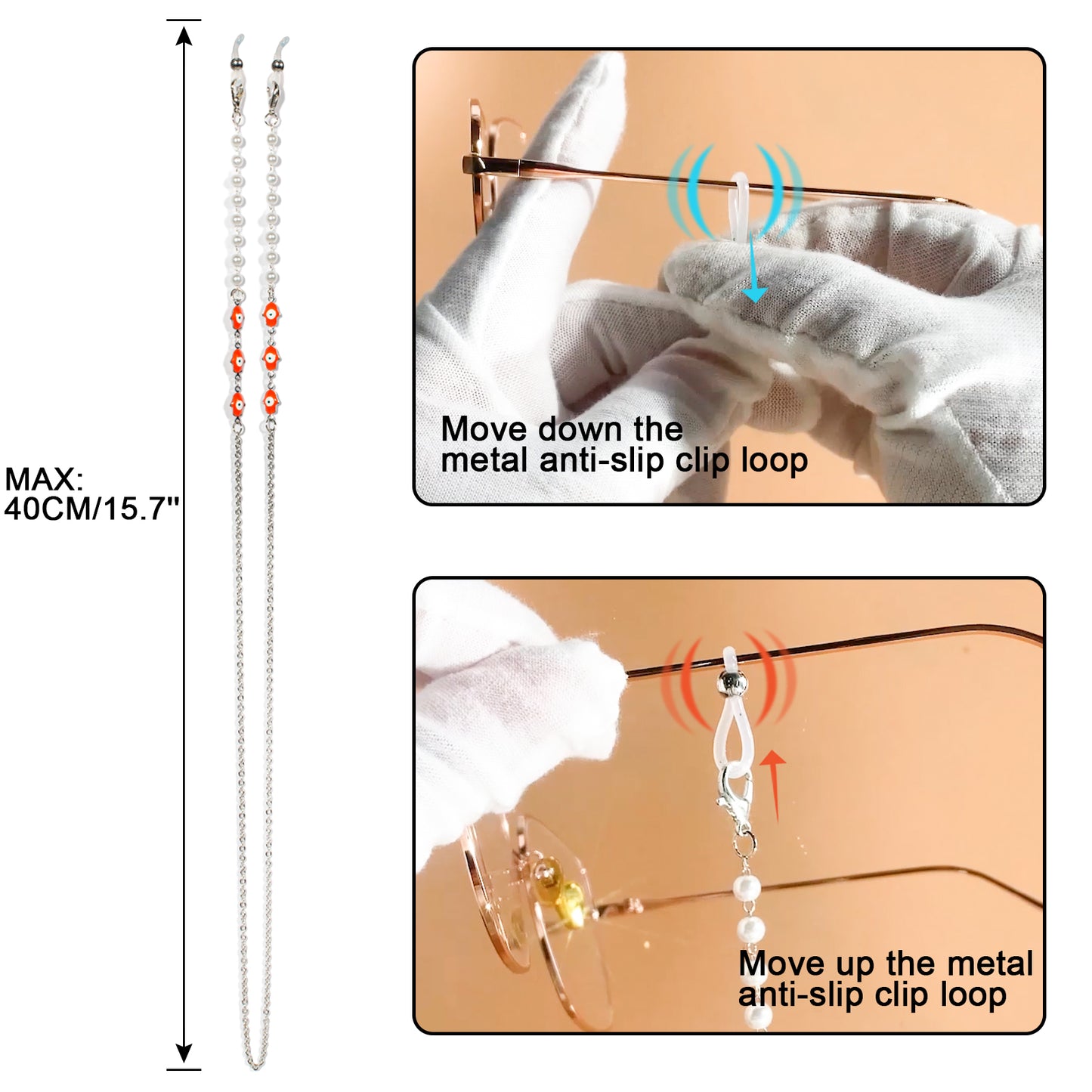 MAX:
40CM/15.7''

Move down the
metal anti-slip clip loop

Move up the metal
anti-slip clip loop